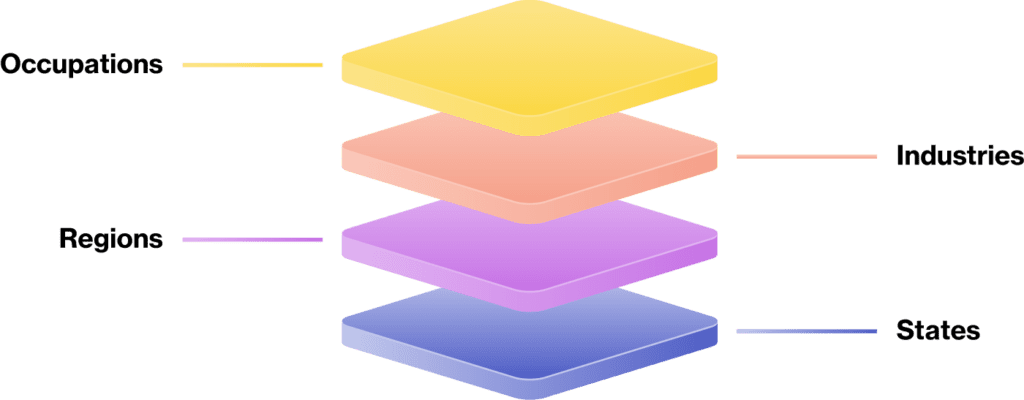 Occupations

Industries

Regions

States