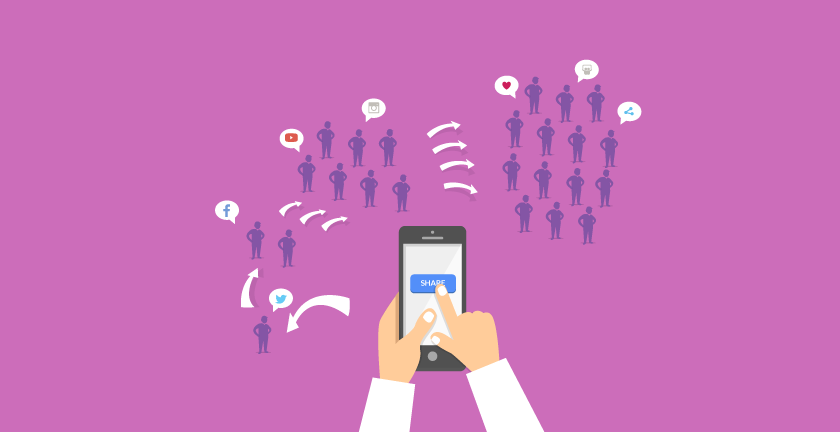 SHARE